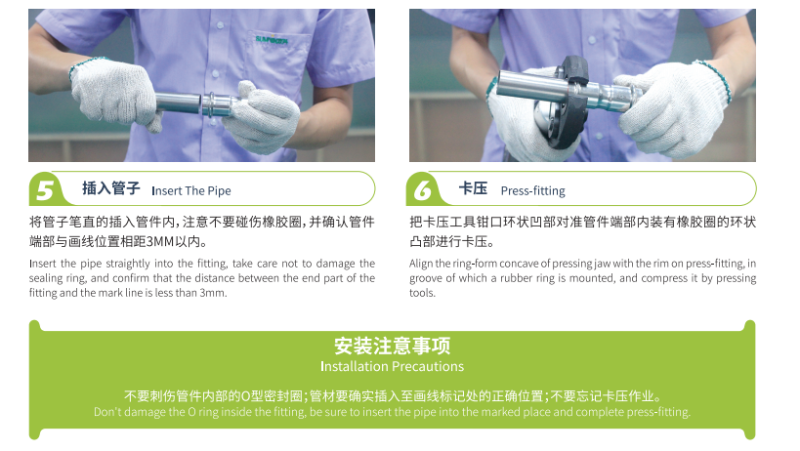 5 插入管子 Insert The Pipe

将管子笔直的插入管件内，注意不要碰伤橡胶圈，并确认管件端部与画线位置相距3MM以内。

Insert the pipe straightly into the fitting, take care not to damage the sealing ring, and confirm that the distance between the end part of the fitting and the mark line is less than 3mm.

6 卡压 Press-fitting

把卡压工具钳口环状凹部对准管件端部内装有橡胶圈的环状凸部进行卡压。

Align the ring-form concave of pressing jaw with the rim on press-fitting, in groove of which a rubber ring is mounted, and compress it by pressing tools.

安装注意事项
Installation Precautions

不要刺伤管件内部的O型密封圈；管材要确实插入至画线标记处的正确位置；不要忘记卡压作业。
Don't damage the O ring inside the fitting, be sure to insert the pipe into the marked place and complete press-fitting.